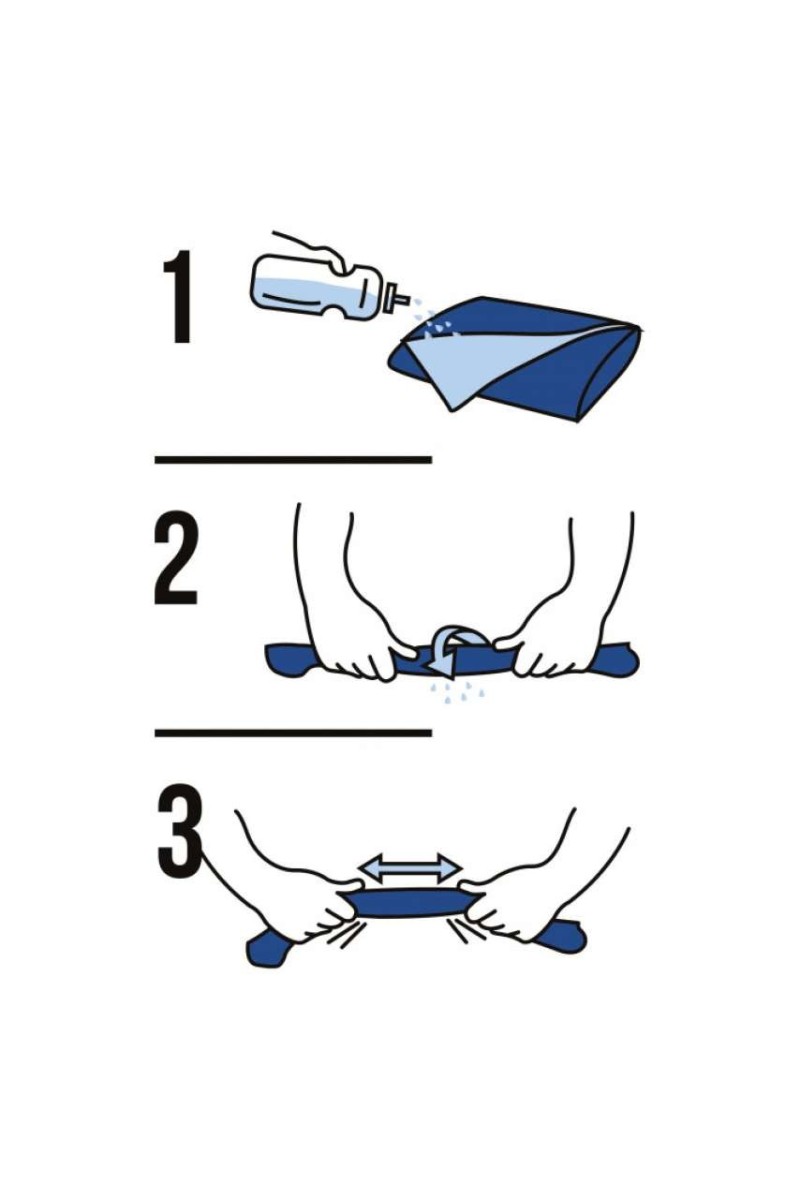 1

2

3